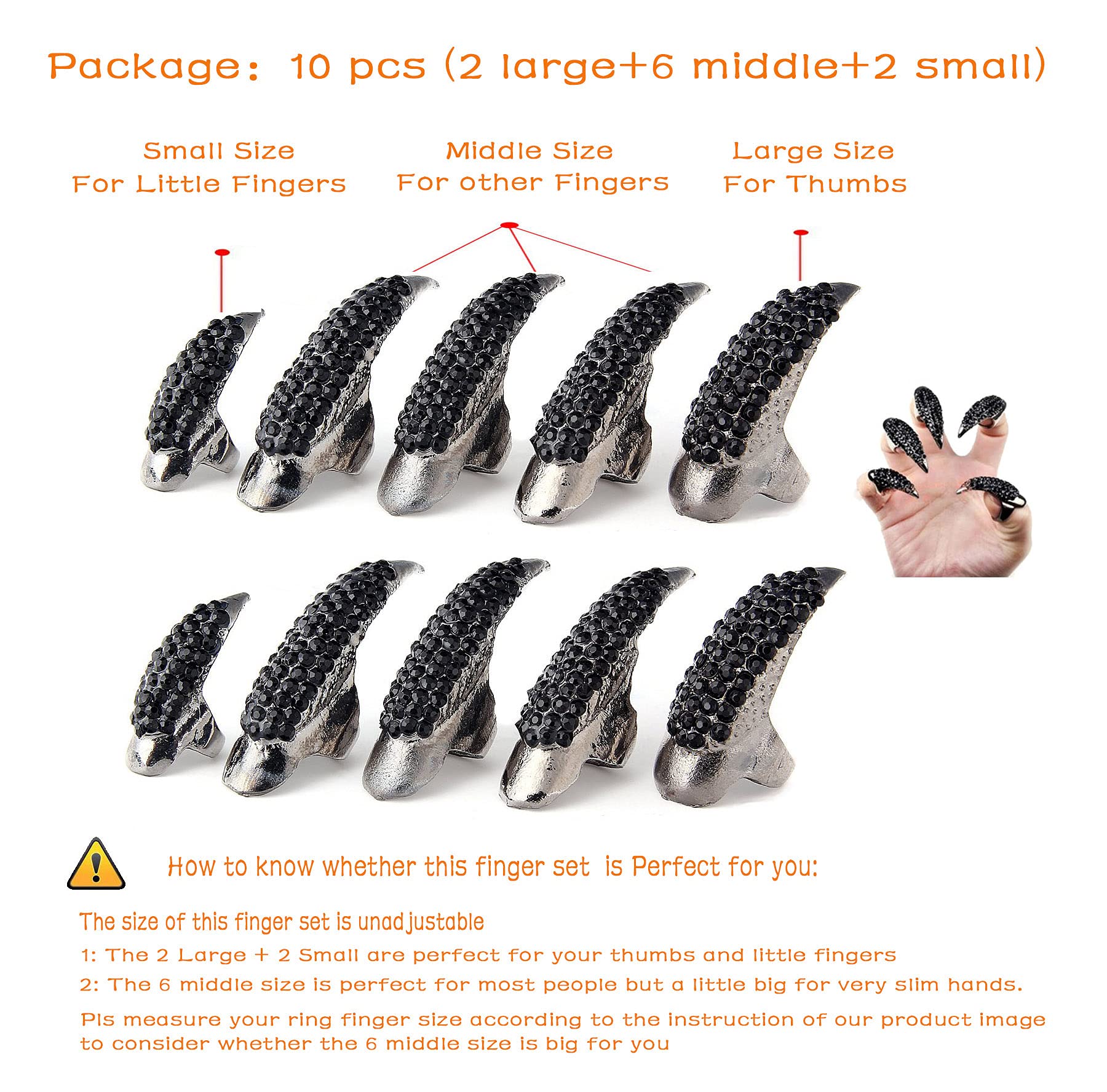 Package: 10 pcs (2 large+6 middle+2 small)

Small Size
For Little Fingers

Middle Size
For other Fingers

Large Size
For Thumbs

How to know whether this finger set is Perfect for you:

The size of this finger set is unadjustable

1: The 2 Large + 2 Small are perfect for your thumbs and little fingers

2: The 6 middle size is perfect for most people but a little big for very slim hands.

Pls measure your ring finger size according to the instruction of our product image to consider whether the 6 middle size is big for you