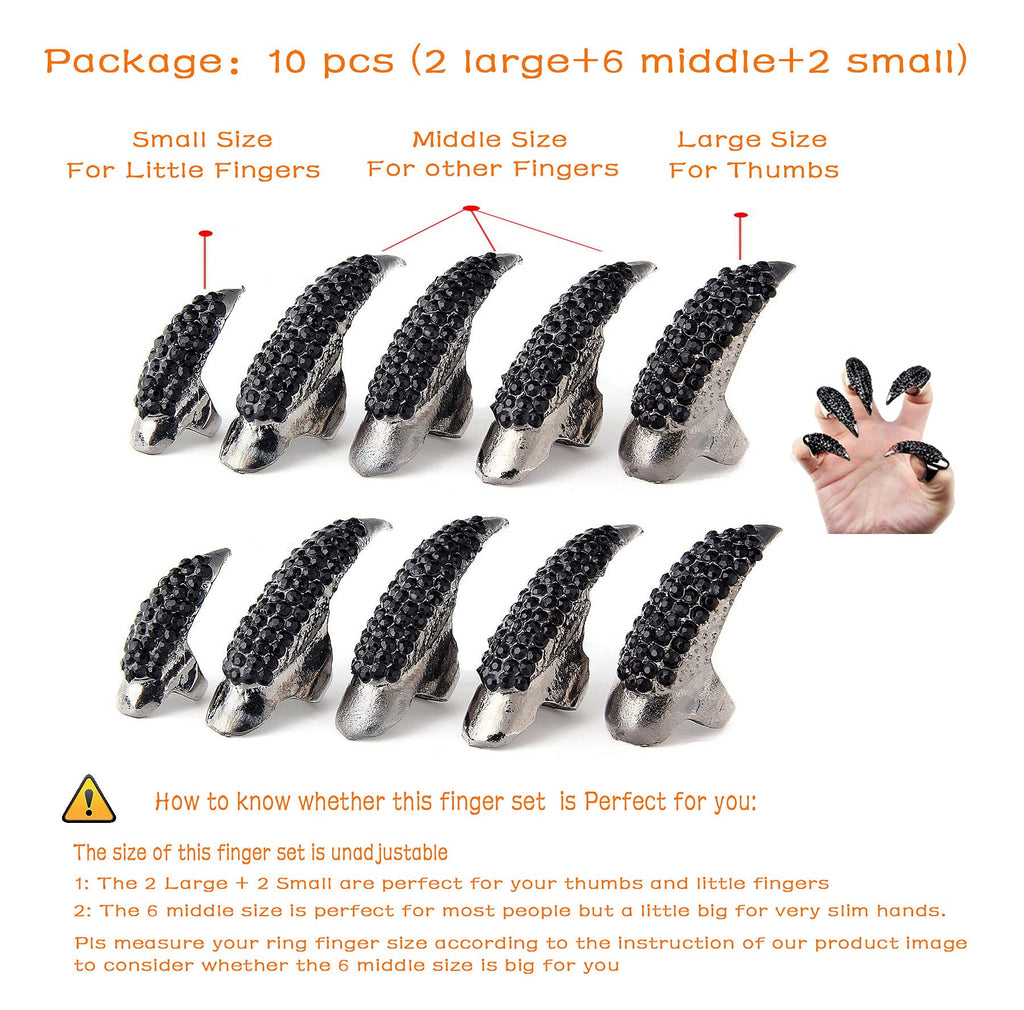 Package: 10 pcs (2 large+6 middle+2 small)

Small Size
For Little Fingers

Middle Size
For other Fingers

Large Size
For Thumbs

How to know whether this finger set is Perfect for you:

The size of this finger set is unadjustable

1: The 2 Large + 2 Small are perfect for your thumbs and little fingers

2: The 6 middle size is perfect for most people but a little big for very slim hands.

Pls measure your ring finger size according to the instruction of our product image to consider whether the 6 middle size is big for you