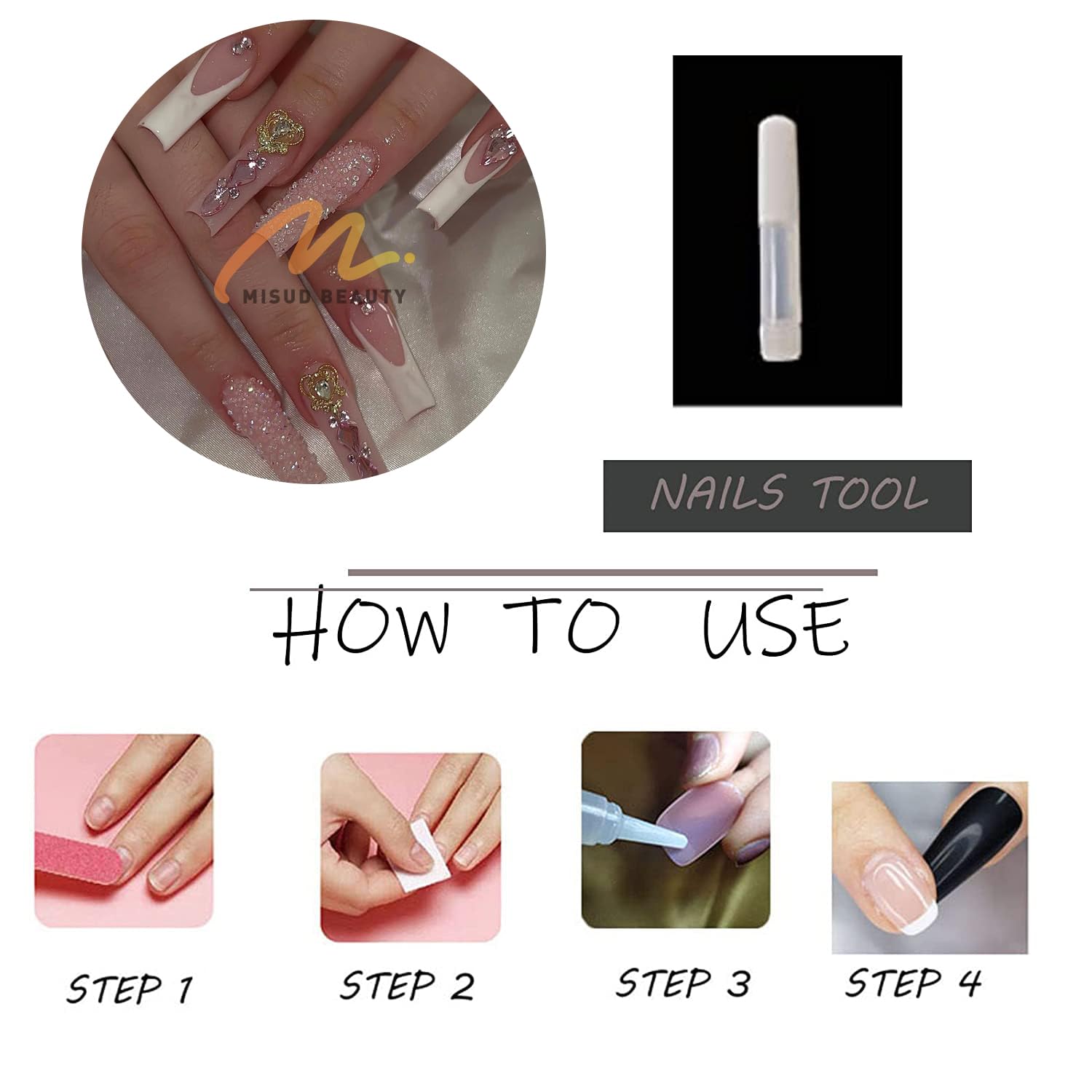 MISUD BEAUTY

NAILS TOOL

HOW TO USE

STEP 1

STEP 2

STEP 3

STEP 4