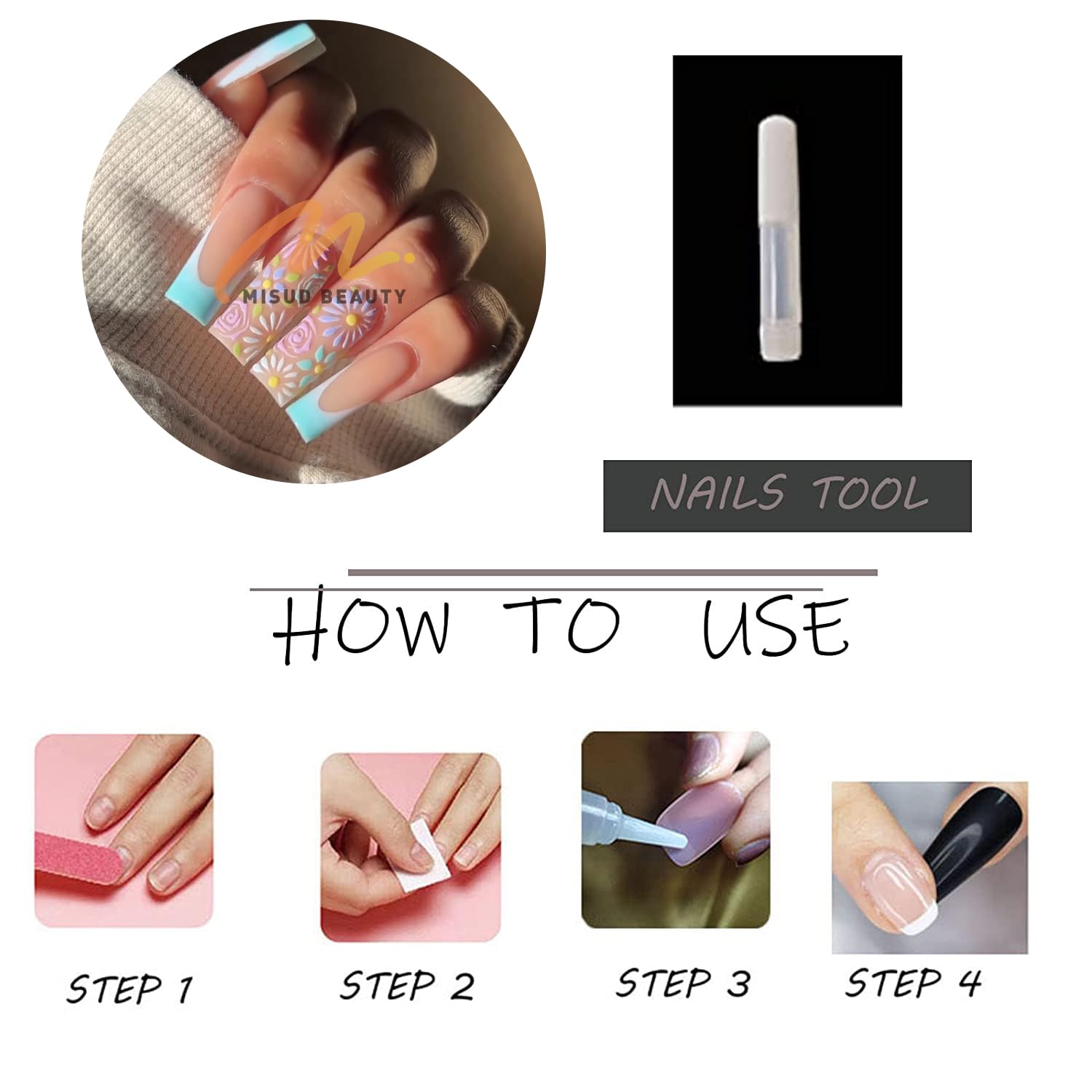 MISUD BEAUTY

NAILS TOOL

HOW TO USE

STEP 1

STEP 2

STEP 3

STEP 4